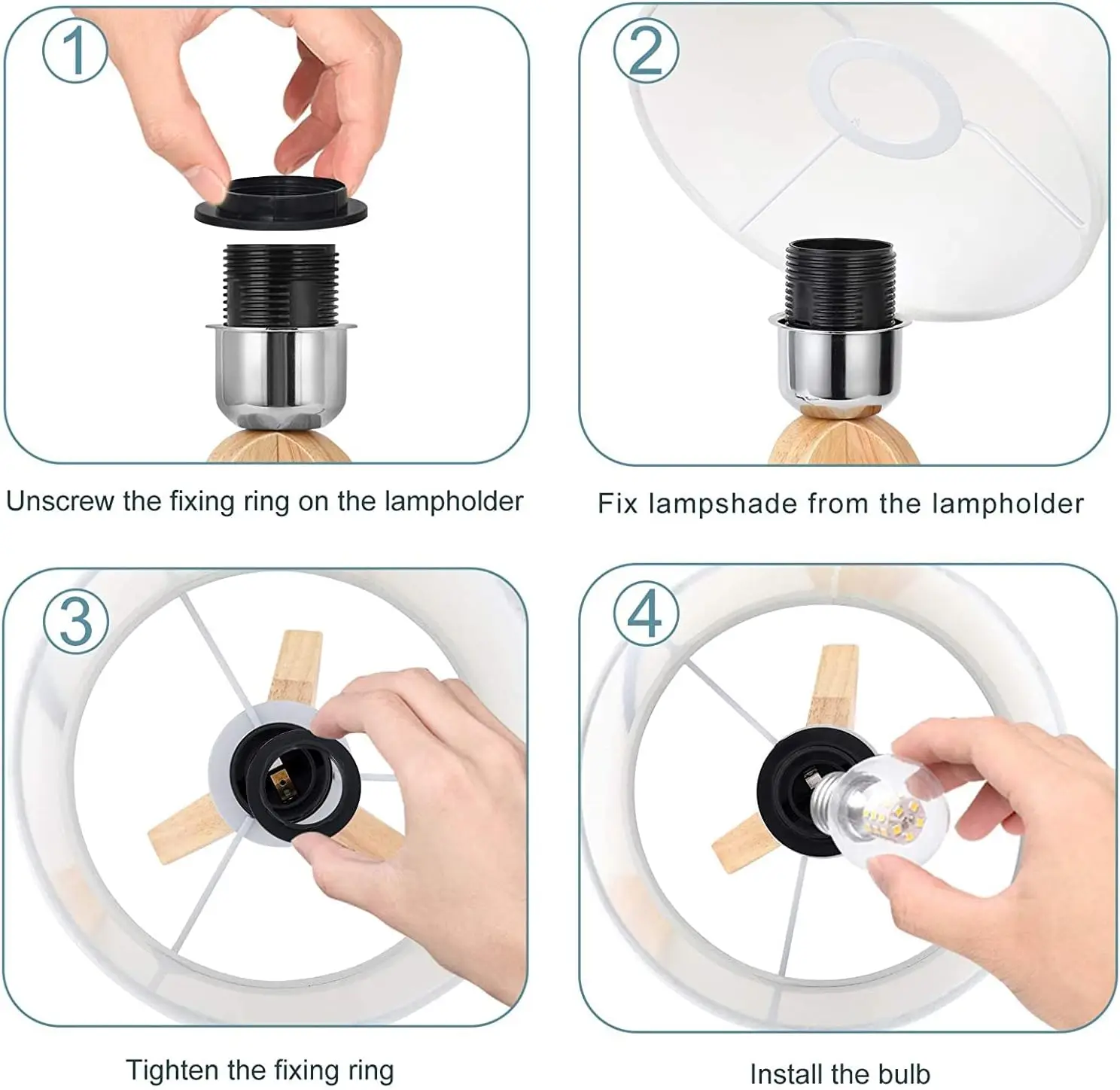 1

Unscrew the fixing ring on the lampholder

2

Fix lampshade from the lampholder

3

Tighten the fixing ring

4

Install the bulb